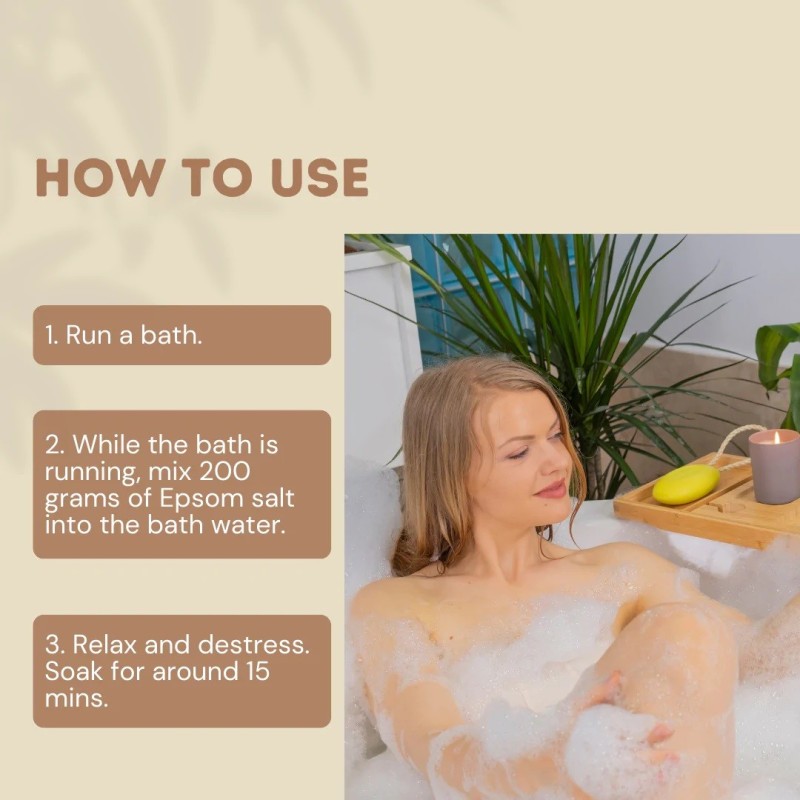 HOW TO USE

1. Run a bath.

2. While the bath is running, mix 200 grams of Epsom salt into the bath water.

3. Relax and destress. Soak for around 15 mins.